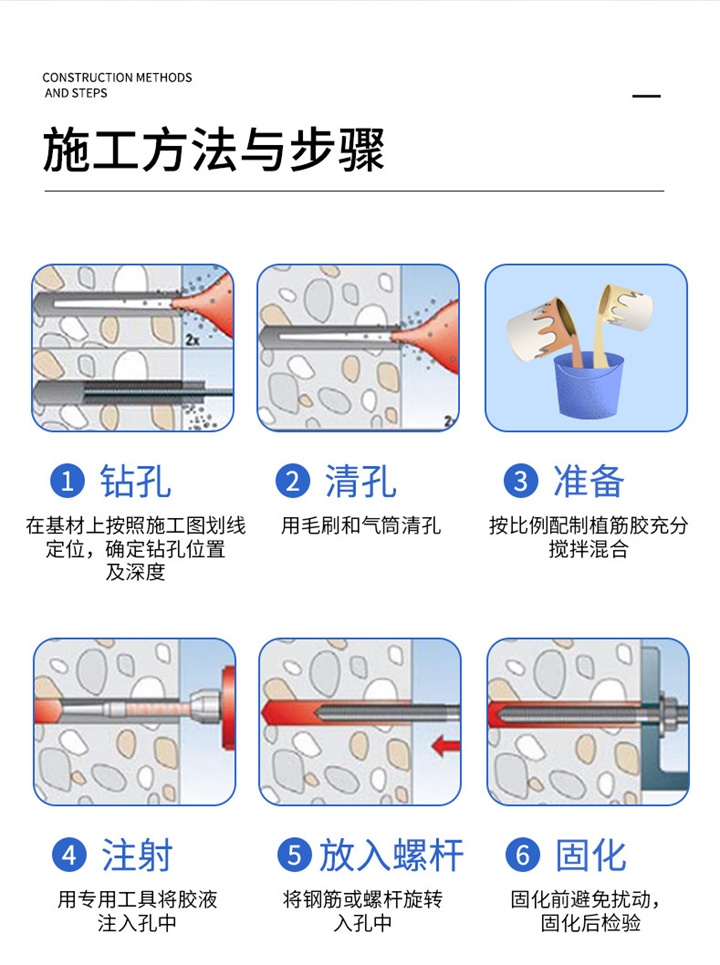 CONSTRUCTION METHODS AND STEPS

施工方法与步骤

2x

2x

1 钻孔

在基材上按照施工图划线定位，确定钻孔位置及深度

2 清孔

用毛刷和气筒清孔

3 准备

按比例配制植筋胶充分搅拌混合

4 注射

用专用工具将胶液注入孔中

5 放入螺杆

将钢筋或螺杆旋转入孔中

6 固化

固化前避免扰动，固化后检验